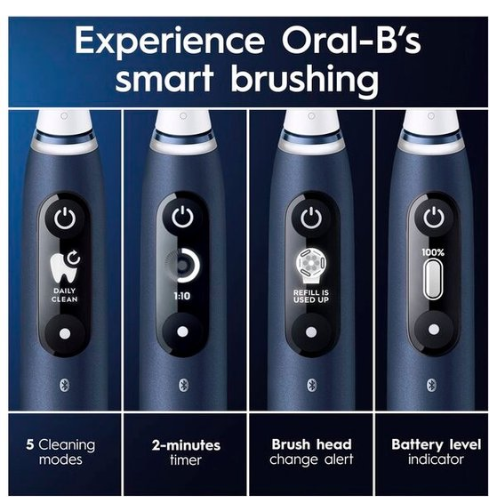 Experience Oral-B's smart brushing

DAILY CLEAN

1:10

REFILL IS USED UP

100%

5 Cleaning modes

2-minutes timer

Brush head change alert

Battery level indicator